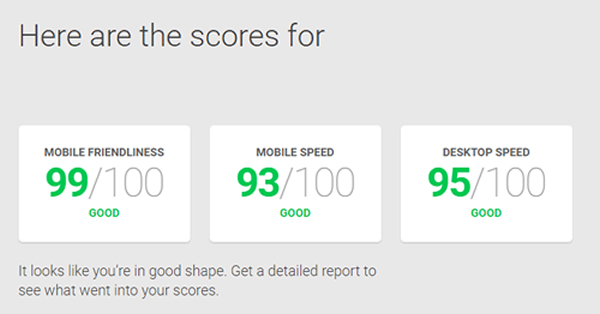 Here are the scores for

MOBILE FRIENDLINESS
99/100
GOOD

MOBILE SPEED
93/100
GOOD

DESKTOP SPEED
95/100
GOOD

It looks like you're in good shape. Get a detailed report to see what went into your scores.